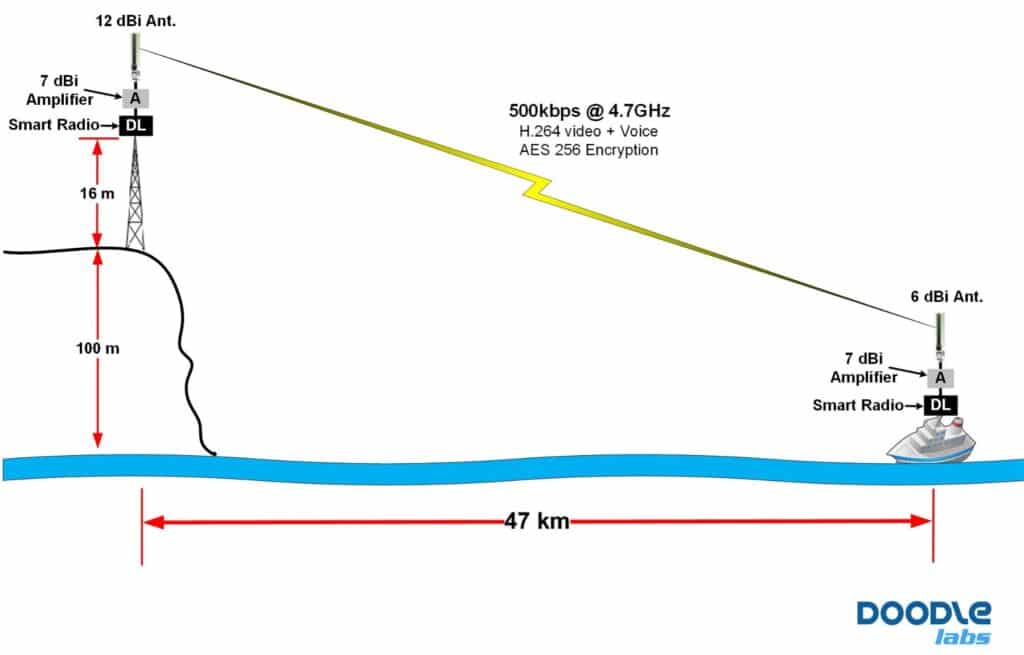 12 dBi Ant.

7 dBi Amplifier

A

Smart Radio

DL

16 m

100 m

500kbps @ 4.7GHz
H.264 video + Voice
AES 256 Encryption

6 dBi Ant.

7 dBi Amplifier

A

Smart Radio

DL

47 km

DOODLE labs